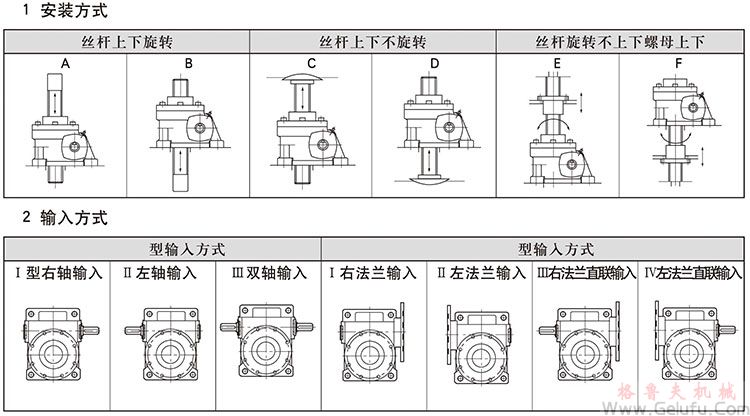 1 安装方式

| 丝杆上下旋转 | | 丝杆上下不旋转 | | 丝杆旋转不上下螺母上下 | |
|---|---|---|---|---|---|
| A | B | C | D | E | F |

2 输入方式

| 型输入方式 | | | 型输入方式 | | | |
|---|---|---|---|---|---|---|
| Ⅰ型右轴输入 | Ⅱ左轴输入 | Ⅲ双轴输入 | Ⅰ右法兰输入 | Ⅱ左法兰输入 | Ⅲ右法兰直联输入 | Ⅳ左法兰直联输入 |

格鲁夫机械
www.Gelufu.Com