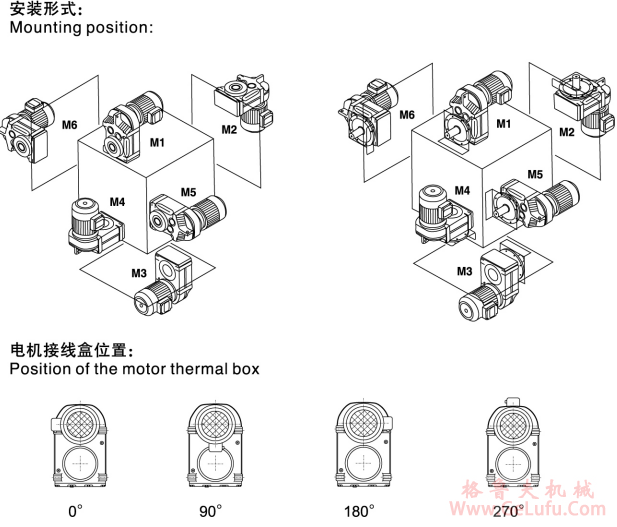 安装形式:
Mounting position:

M6
M1
M2
M4
M5
M3

M6
M1
M2
M4
M5
M3

电机接线盒位置:
Position of the motor thermal box

0°
90°
180°
270°

格鲁夫机械
Www.GeLufu.Com